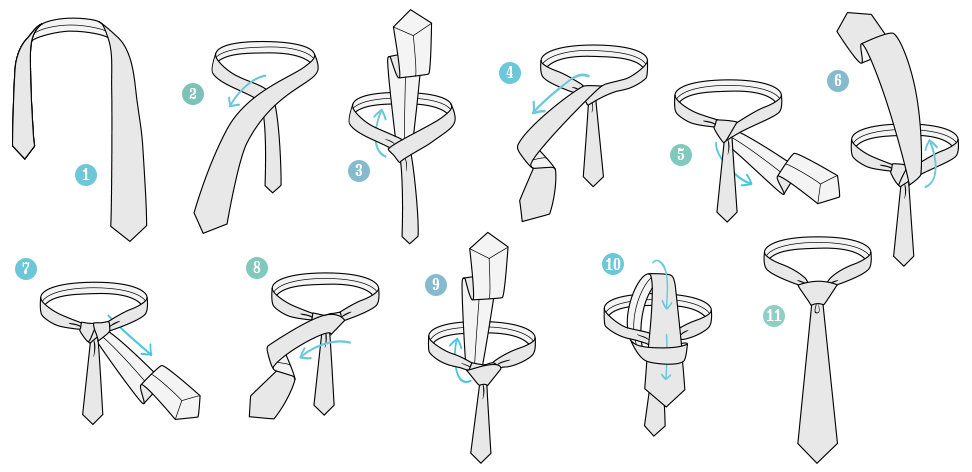 1
2
3
4
5
6
7
8
9
10
11