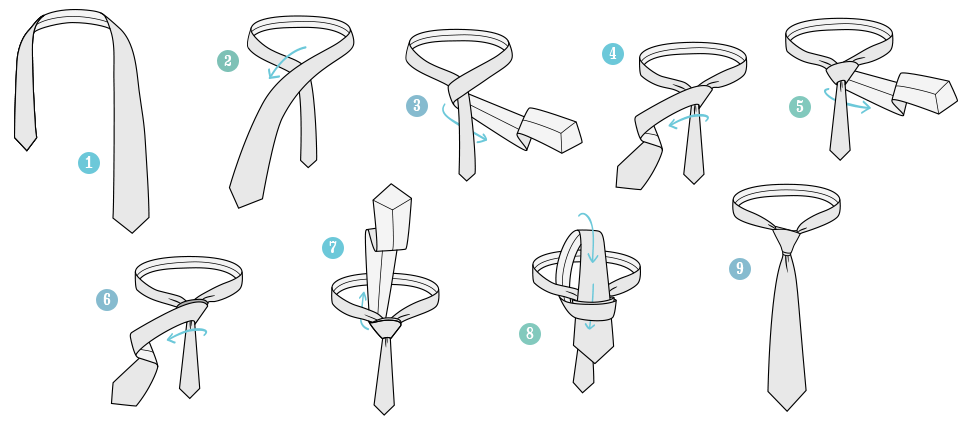 1
2
3
4
5
6
7
8
9